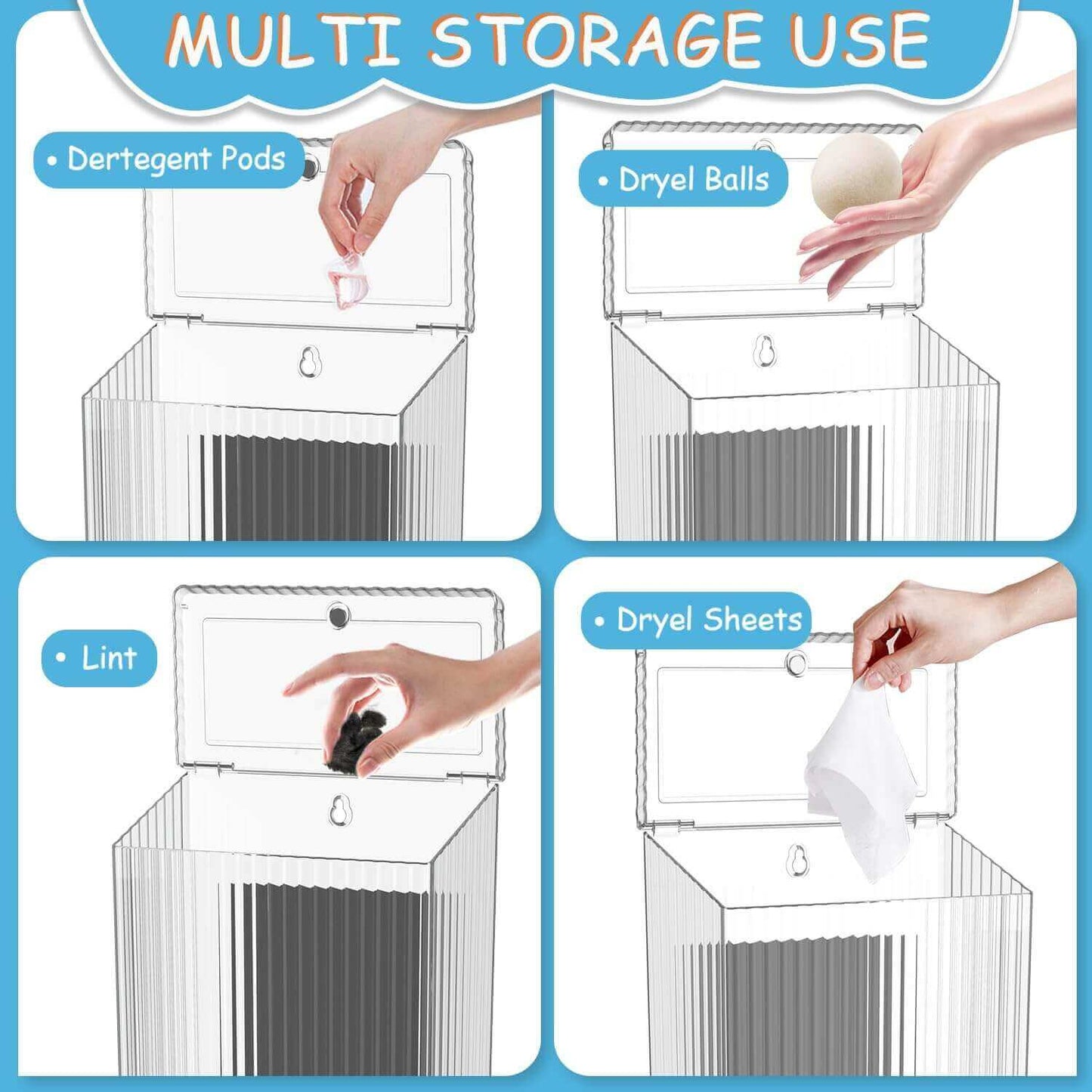 MULTI STORAGE USE

• Dertegent Pods

• Dryel Balls

• Lint

• Dryel Sheets