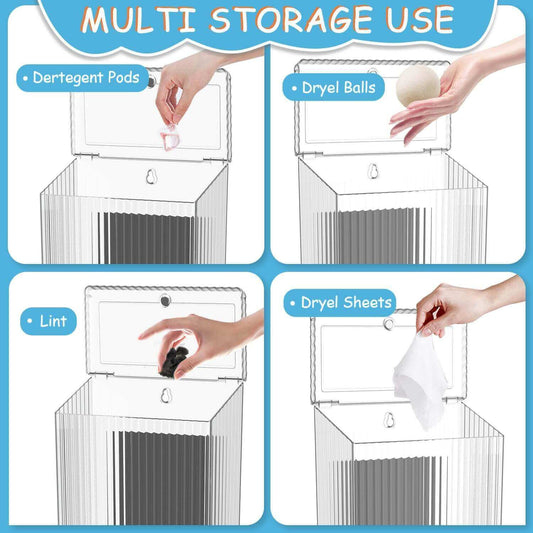 MULTI STORAGE USE

• Dertegent Pods

• Dryel Balls

• Lint

• Dryel Sheets