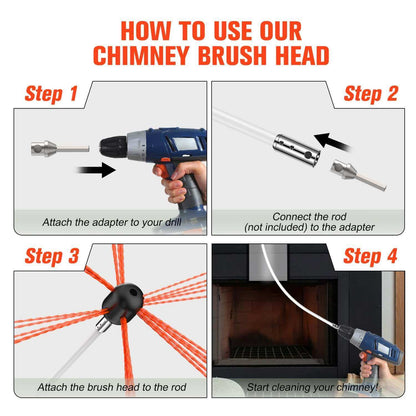 HOW TO USE OUR CHIMNEY BRUSH HEAD

Step 1

Attach the adapter to your drill

Step 2

Connect the rod (not included) to the adapter

Step 3

Attach the brush head to the rod

Step 4

Start cleaning your chimney!