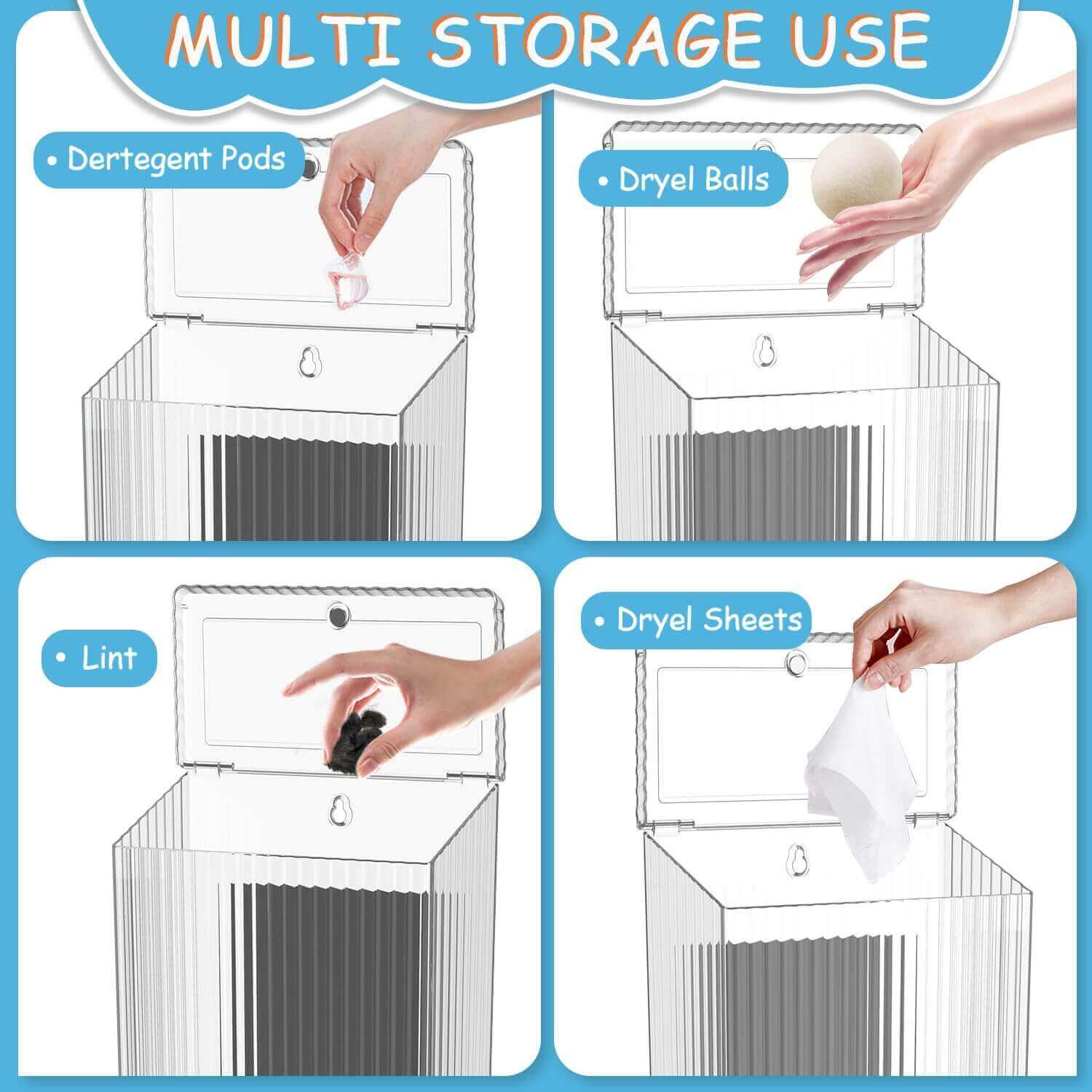 MULTI STORAGE USE

• Dertegent Pods

• Dryel Balls

• Lint

• Dryel Sheets